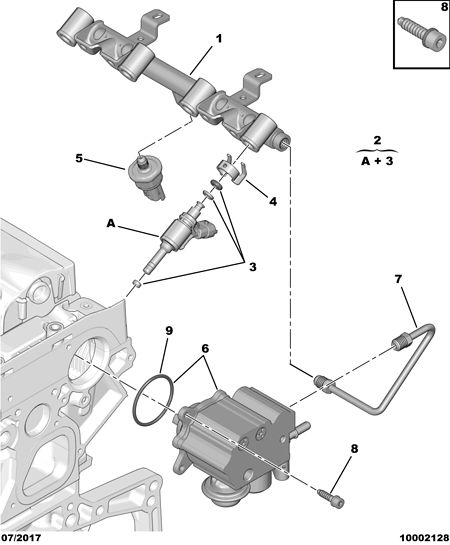 8

1

2
A + 3

5

4

A

3

7

9

6

8

07/2017

10002128