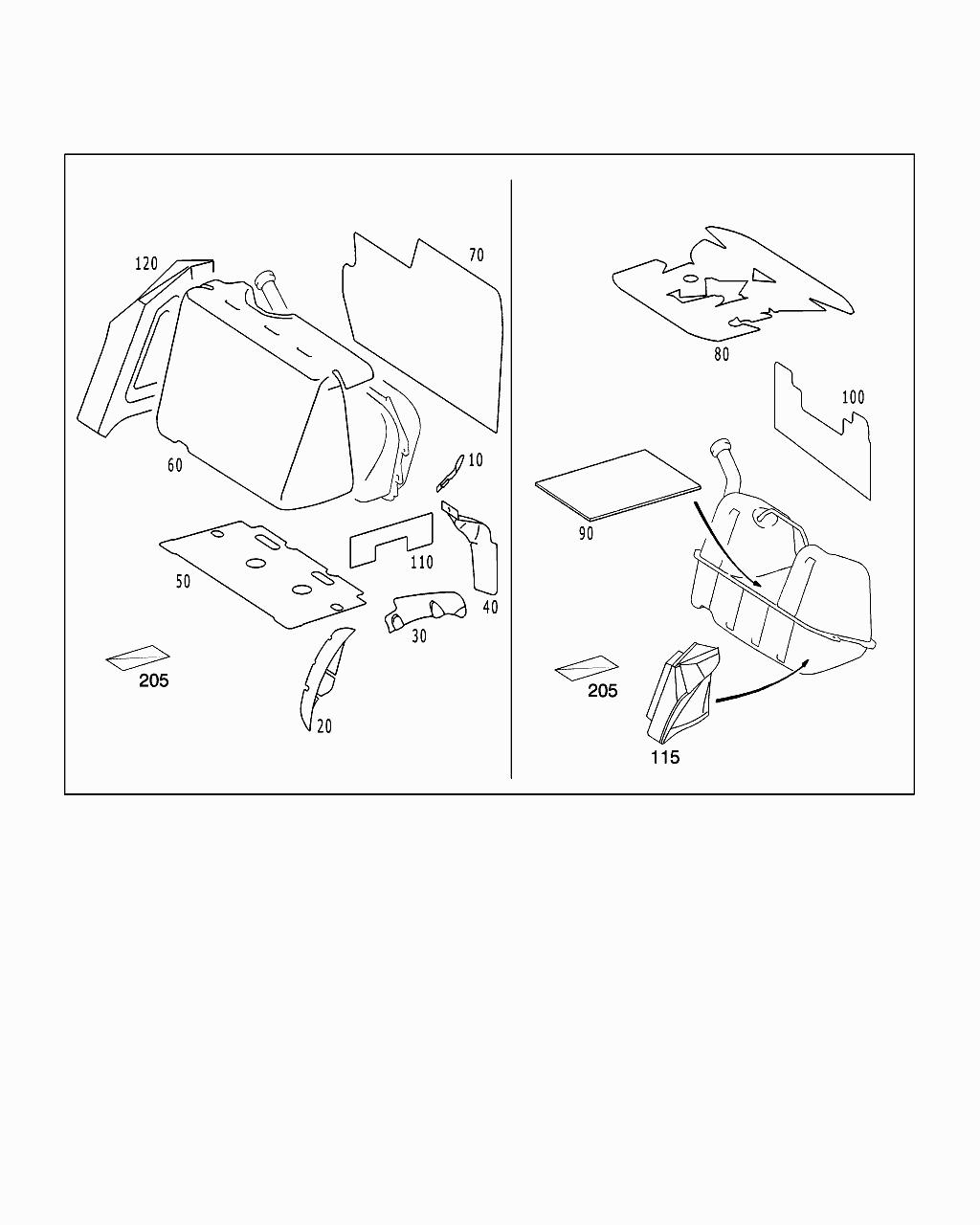 120
70
60
10
110
50
40
30
205
20
80
100
90
205
115