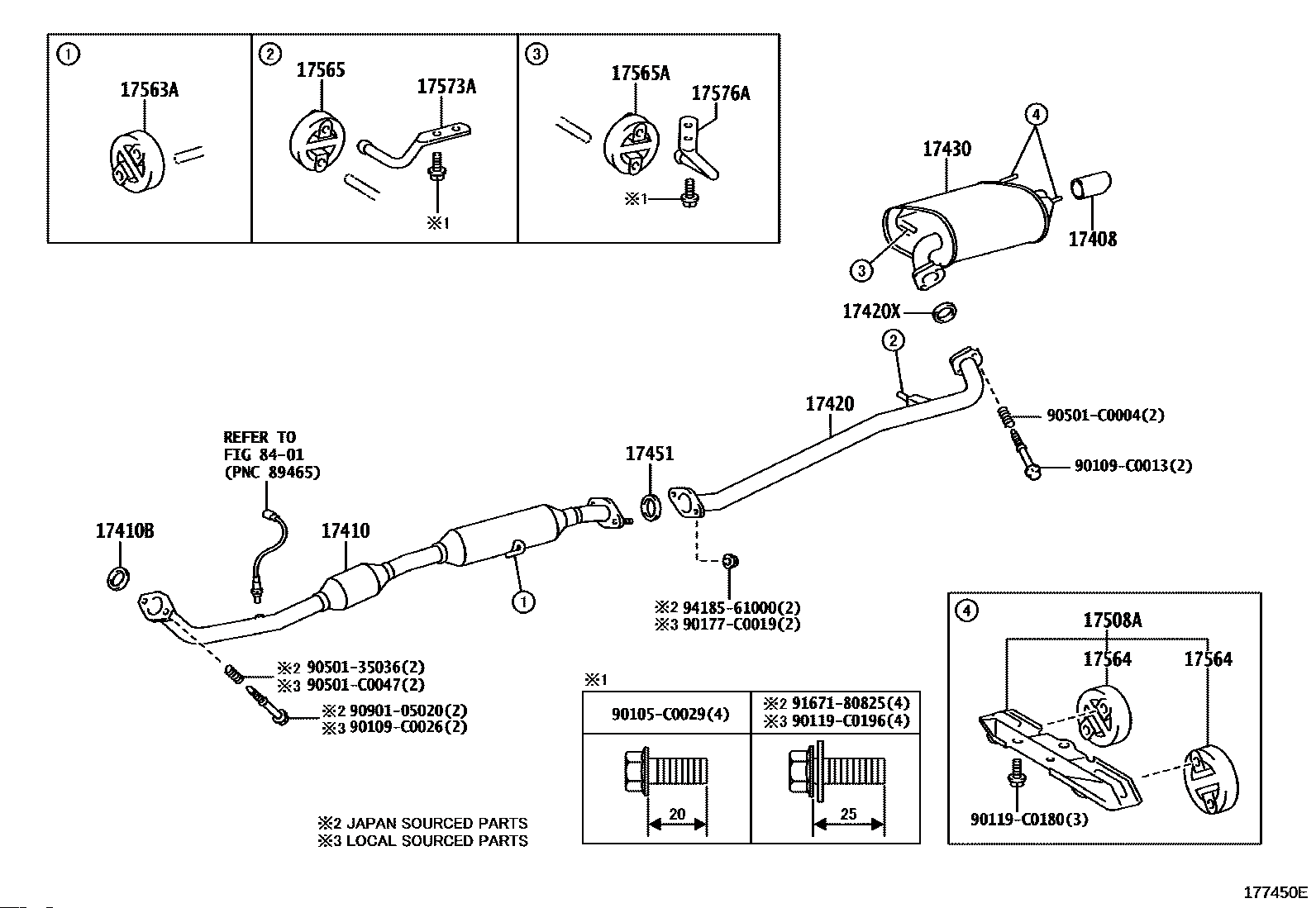 ①
17563A

②
17565
17573A
※1

③
17565A
17576A
※1

④
17430
17408
③
17420X
②
17420
90501-C0004(2)
90109-C0013(2)

REFER TO
FIG 84-01
(PNC 89465)

17451
17410B
17410
①
※2 94185-61000(2)
※3 90177-C0019(2)

※2 90501-35036(2)
※3 90501-C0047(2)
※2 90901-05020(2)
※3 90109-C0026(2)

※1

| 90105-C0029(4) | ※2 91671-80825(4) ※3 90119-C0196(4) |
|---|---|
| 20 | 25 |

※2 JAPAN SOURCED PARTS
※3 LOCAL SOURCED PARTS

④
17508A
17564
17564
90119-C0180(3)

177450E