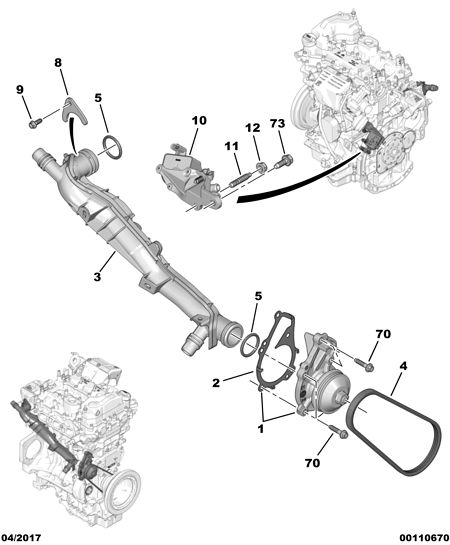 8
9
5
10
12
73
11
3
5
70
4
2
1
70
04/2017
00110670