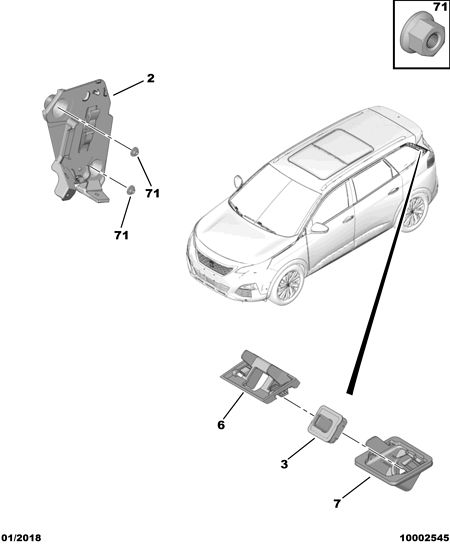 71

2

71

71

6

3

7

01/2018

10002545