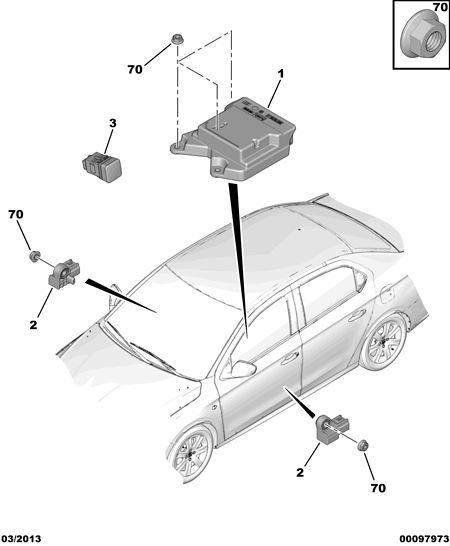 70

70

1

3

70

2

2

70

03/2013

00097973