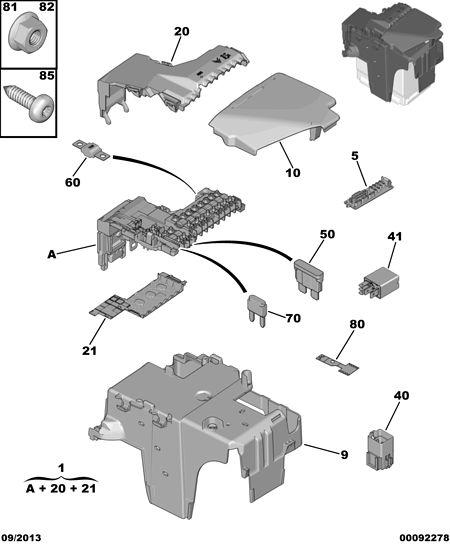 81 82

85

20

10

60

5

A

50

41

70

21

80

40

9

1

A + 20 + 21

09/2013

00092278