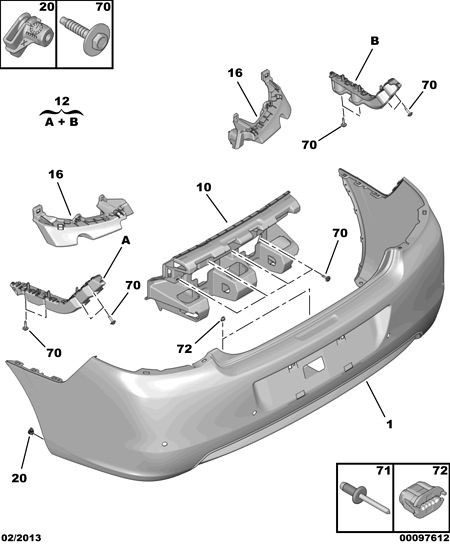 20
70
12
A + B
16
B
70
70
16
10
A
70
70
70
72
1
20
71
72
02/2013
00097612