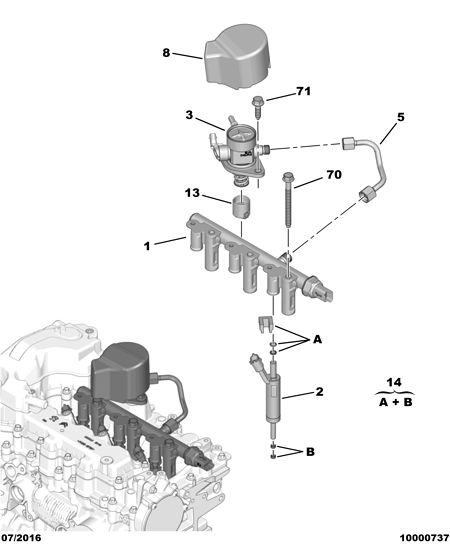 8

71

3

5

70

13

1

A

2

14
A + B

B

07/2016

10000737