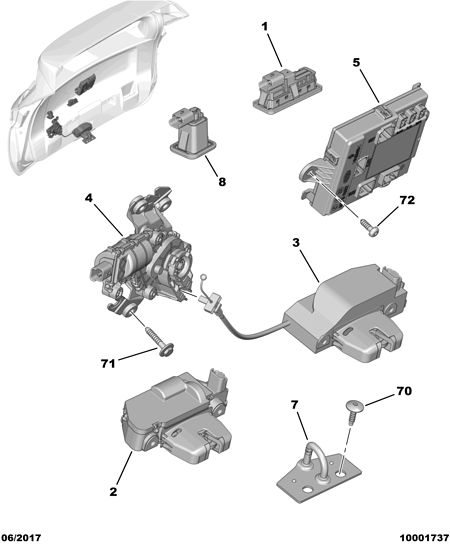 1
5
8
4
72
3
71
70
7
2
06/2017
10001737