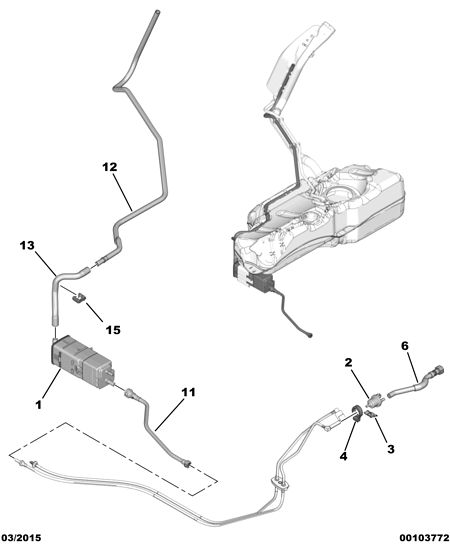 12

13

15

1

11

2

6

4

3

03/2015

00103772