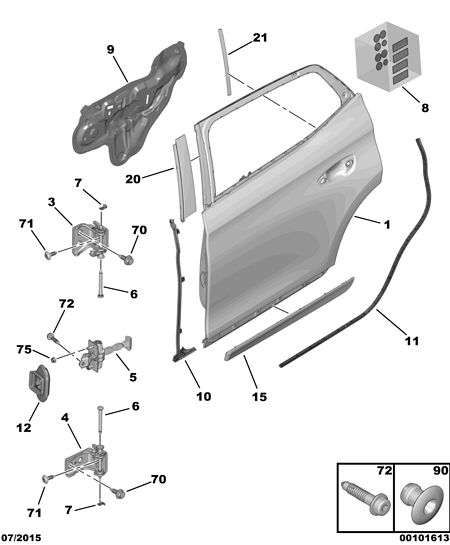 9
21
8
20
7
3
71
70
1
6
72
75
5
11
10
15
12
6
4
70
71
7
72
90
07/2015
00101613