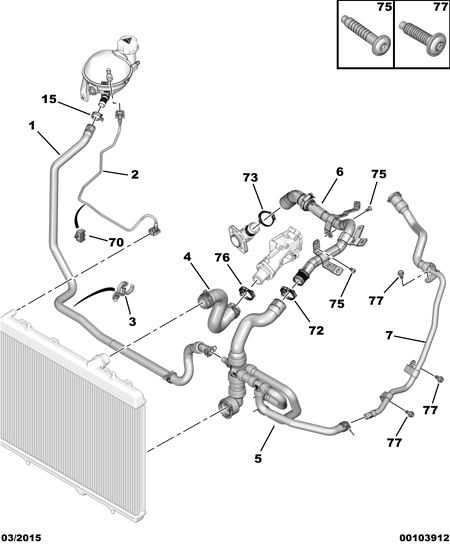 75
77
15
1
2
73
6
75
70
4
76
75
77
3
72
7
77
77
5
03/2015
00103912