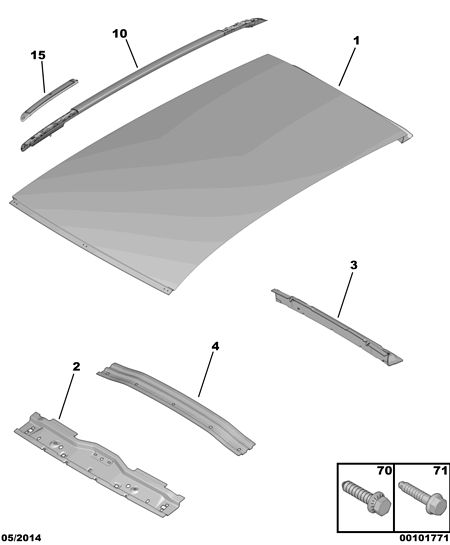 15
10
1
3
4
2
70
71
05/2014
00101771