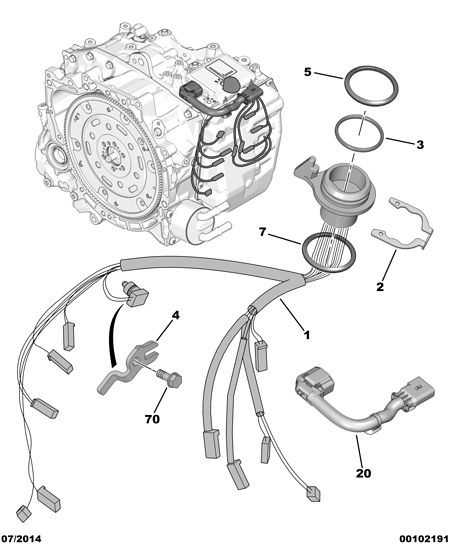 5
3
7
2
4
1
70
20
07/2014
00102191