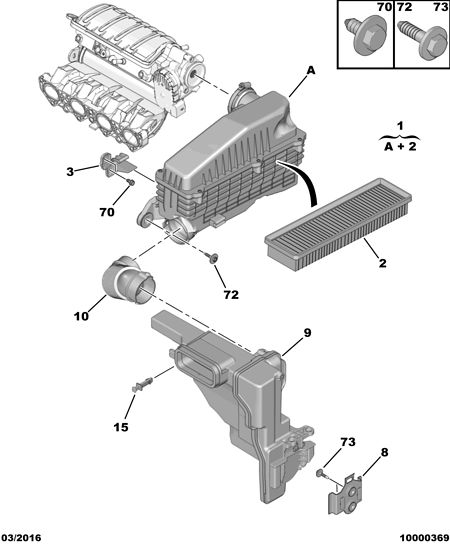 70 72 73

A

1
A + 2

3

70

2

72

10

9

15

73

8

03/2016

10000369