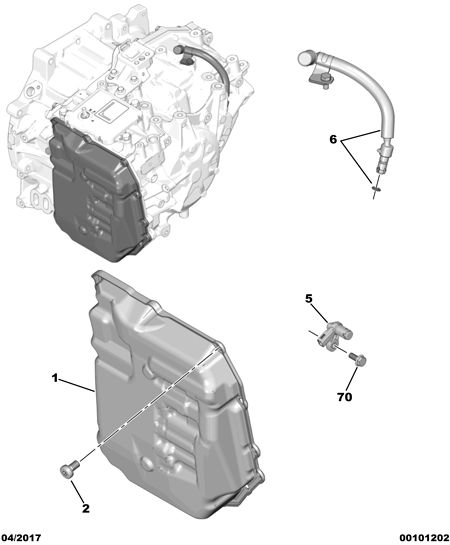 6

5

70

1

2

04/2017

00101202