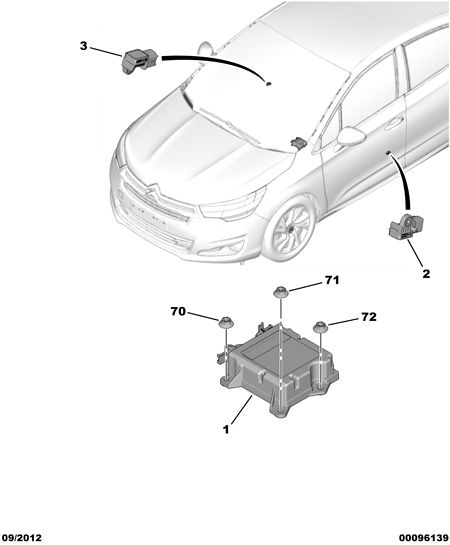 3

2

71

70

72

1

09/2012

00096139