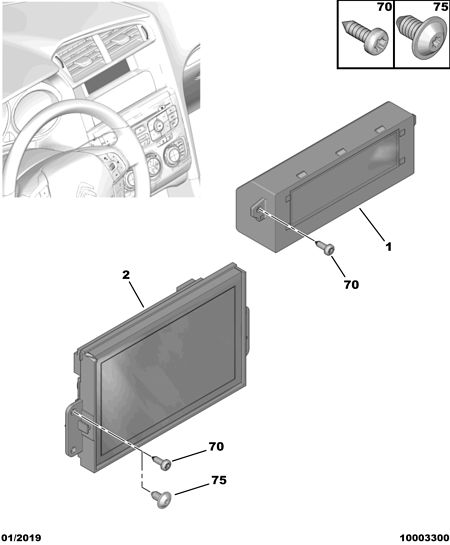 70
75
1
70
2
70
75
01/2019
10003300