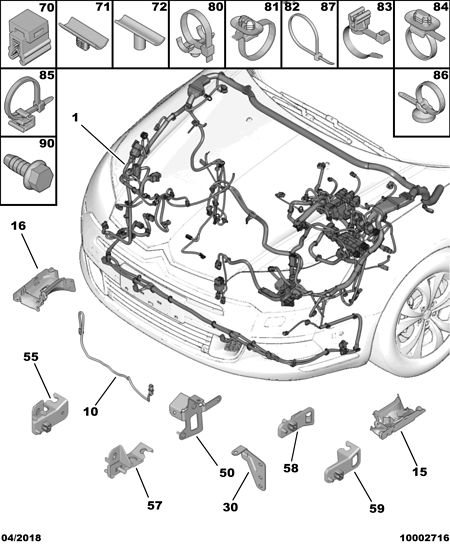 70
71
72
80
81
82
87
83
84
85
86
90
1
16
55
10
50
58
15
57
30
59
04/2018
10002716