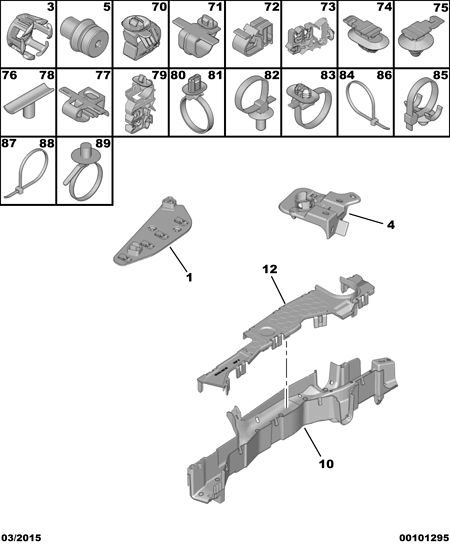 3
5
70
71
72
73
74
75
76 78
77
79
80 81
82
83
84 86
85
87 88
89

4
1
12
10

03/2015
00101295