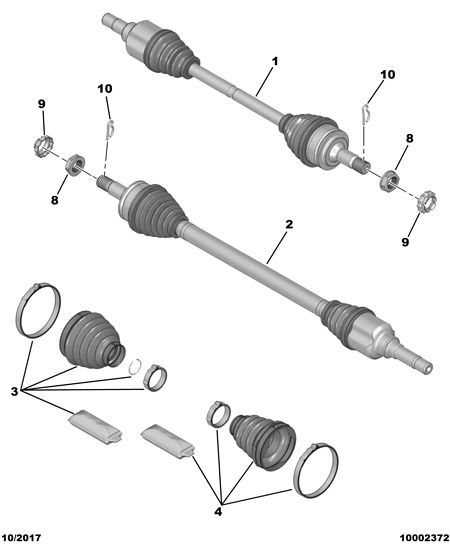 1
10
10
9
8
8
9
2
3
4
10/2017
10002372