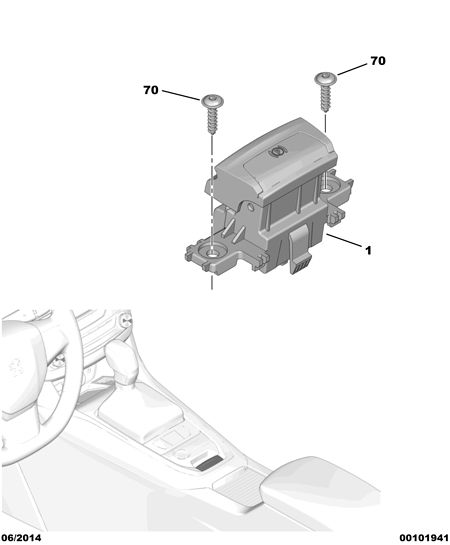 70

70

1

06/2014

00101941