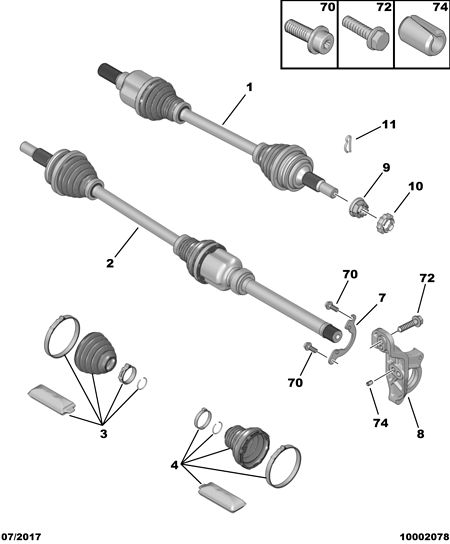 70
72
74
1
11
9
10
2
70
7
72
70
74
8
3
4
07/2017
10002078