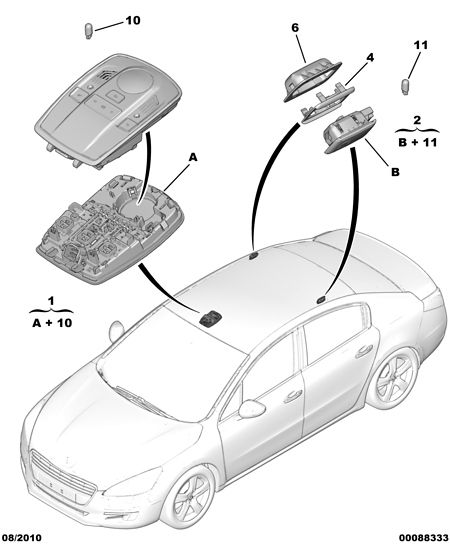 10

6

4

11

2
B + 11

A

B

1
A + 10

08/2010

00088333