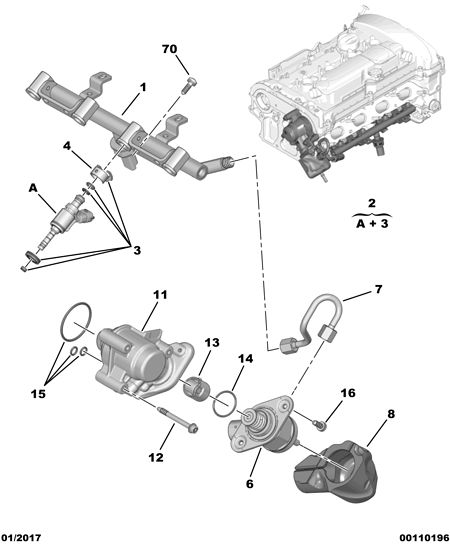 70
1
4
A
3
2
A + 3
11
7
13
14
15
16
8
12
6
01/2017
00110196