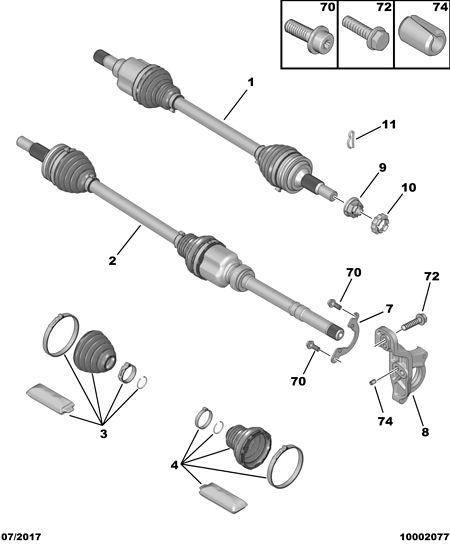 70
72
74
1
11
9
10
2
70
72
7
70
74
8
3
4
07/2017
10002077