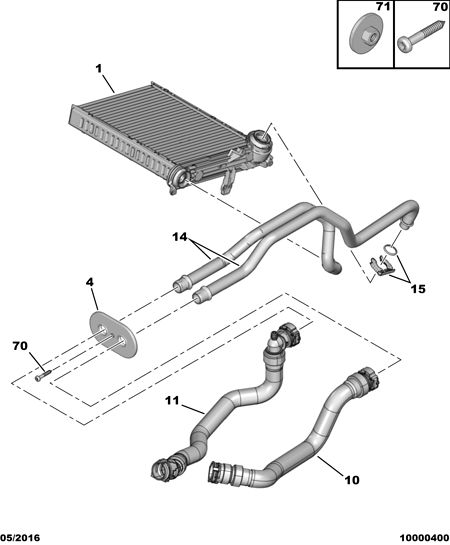 71
70
1
14
15
4
70
11
10
05/2016
10000400