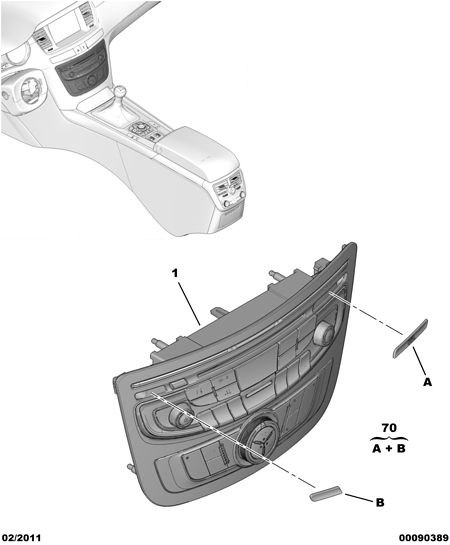 1

A

70
A + B

B

02/2011

00090389