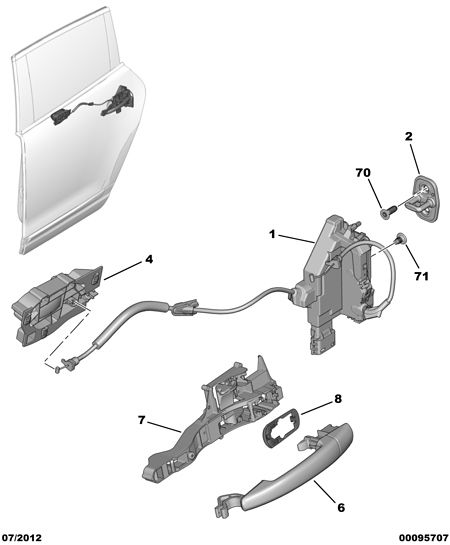 2
70
1
71
4
8
7
6
07/2012
00095707