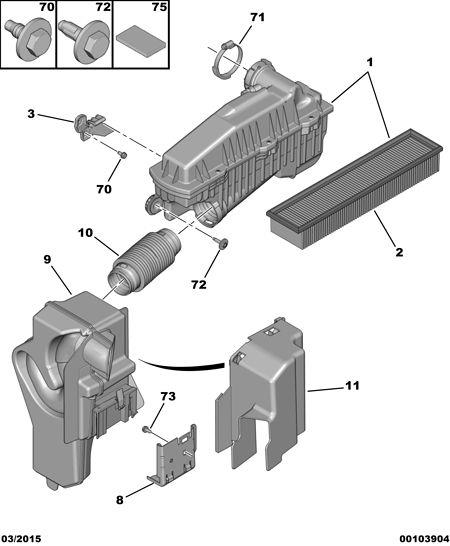 70
72
75
71
1
3
70
10
2
9
72
11
73
8
03/2015
00103904