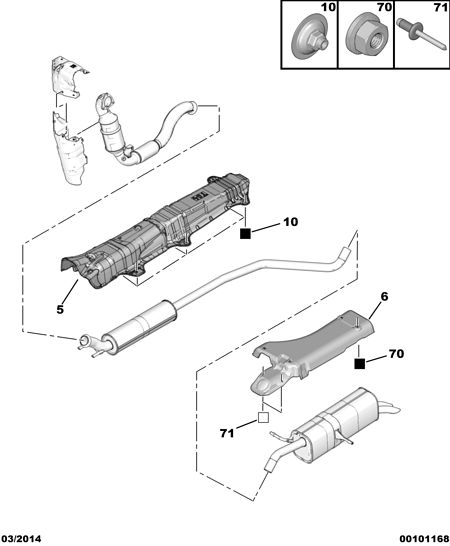 10
70
71

10

5

6

70

71

03/2014

00101168