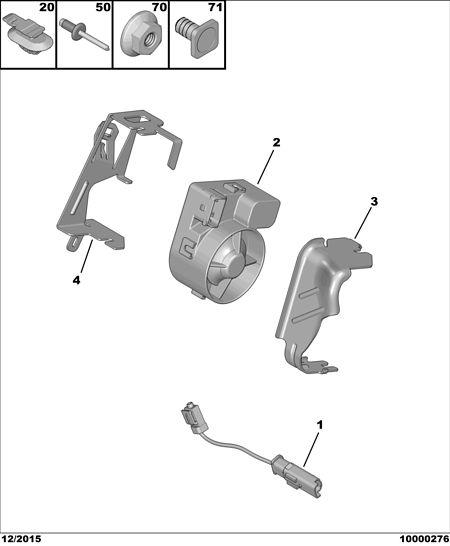 20
50
70
71

2
3
4
1

12/2015
10000276