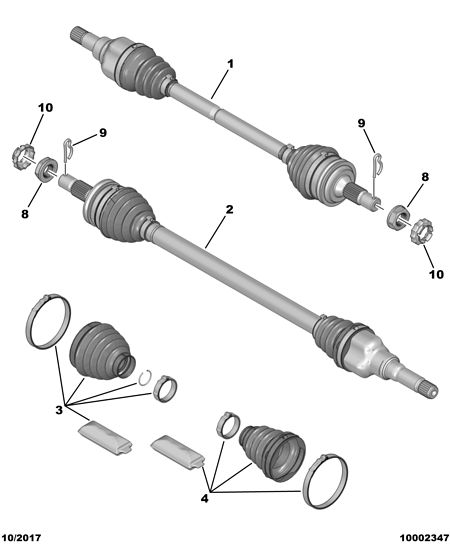 1
10
9
9
8
8
2
10
3
4
10/2017
10002347