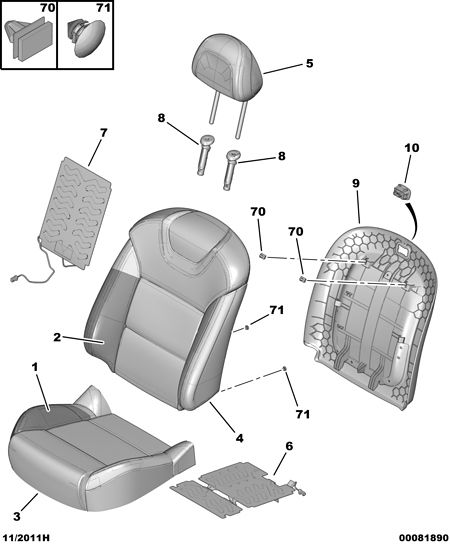 70
71
5
8
8
7
10
9
70
70
71
2
1
71
4
6
3
11/2011H
00081890