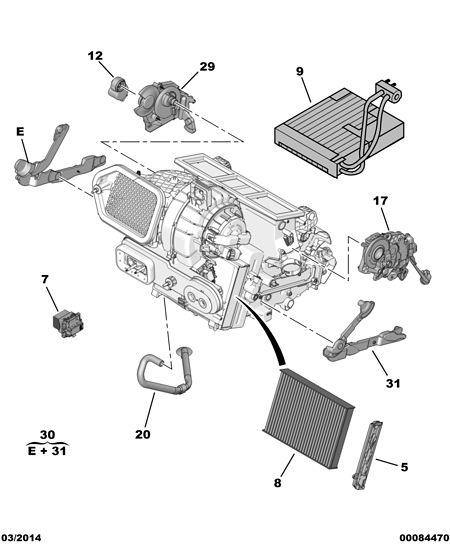 12
29
9
E
17
7
31
20
30
E + 31
8
5
03/2014
00084470