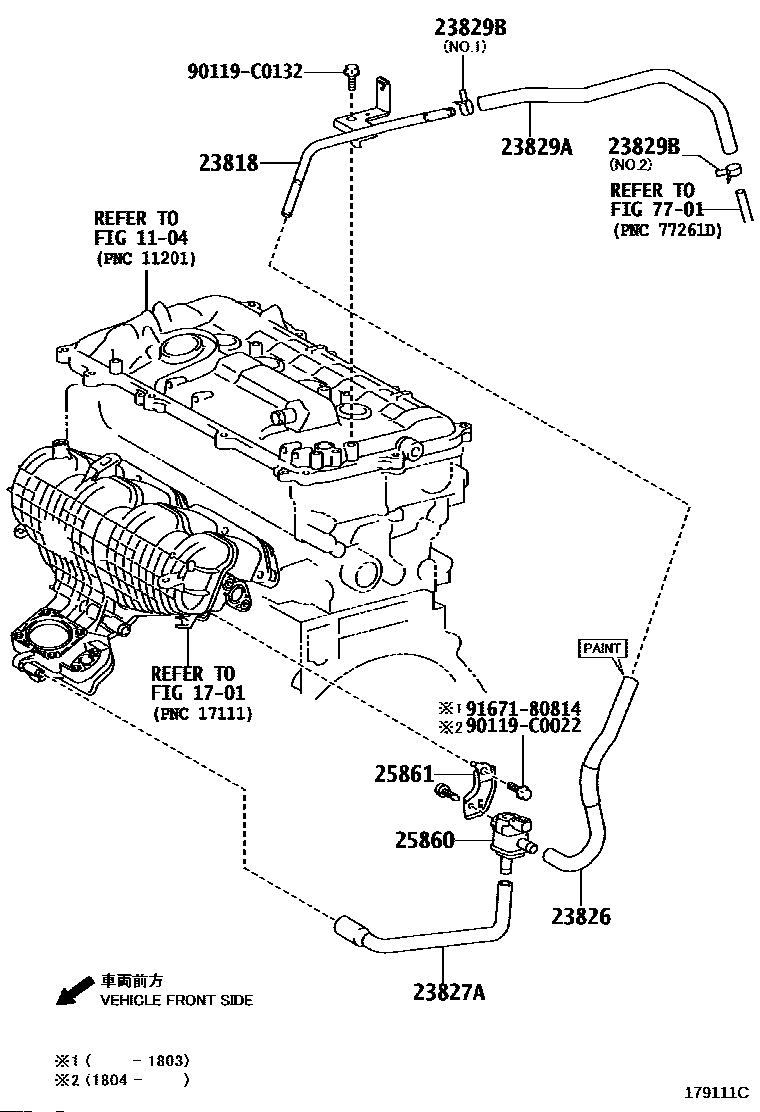 23829B
(NO.1)
90119-C0132
23818
23829A
23829B
(NO.2)
REFER TO
FIG 77-01
(PNC 77261D)
REFER TO
FIG 11-04
(PNC 11201)
REFER TO
FIG 17-01
(PNC 17111)
PAINT
※1 91671-80814
※2 90119-C0022
25861
25860
23826
23827A
車両前方
VEHICLE FRONT SIDE
※1 (   - 1803)
※2 (1804 -   )
179111C