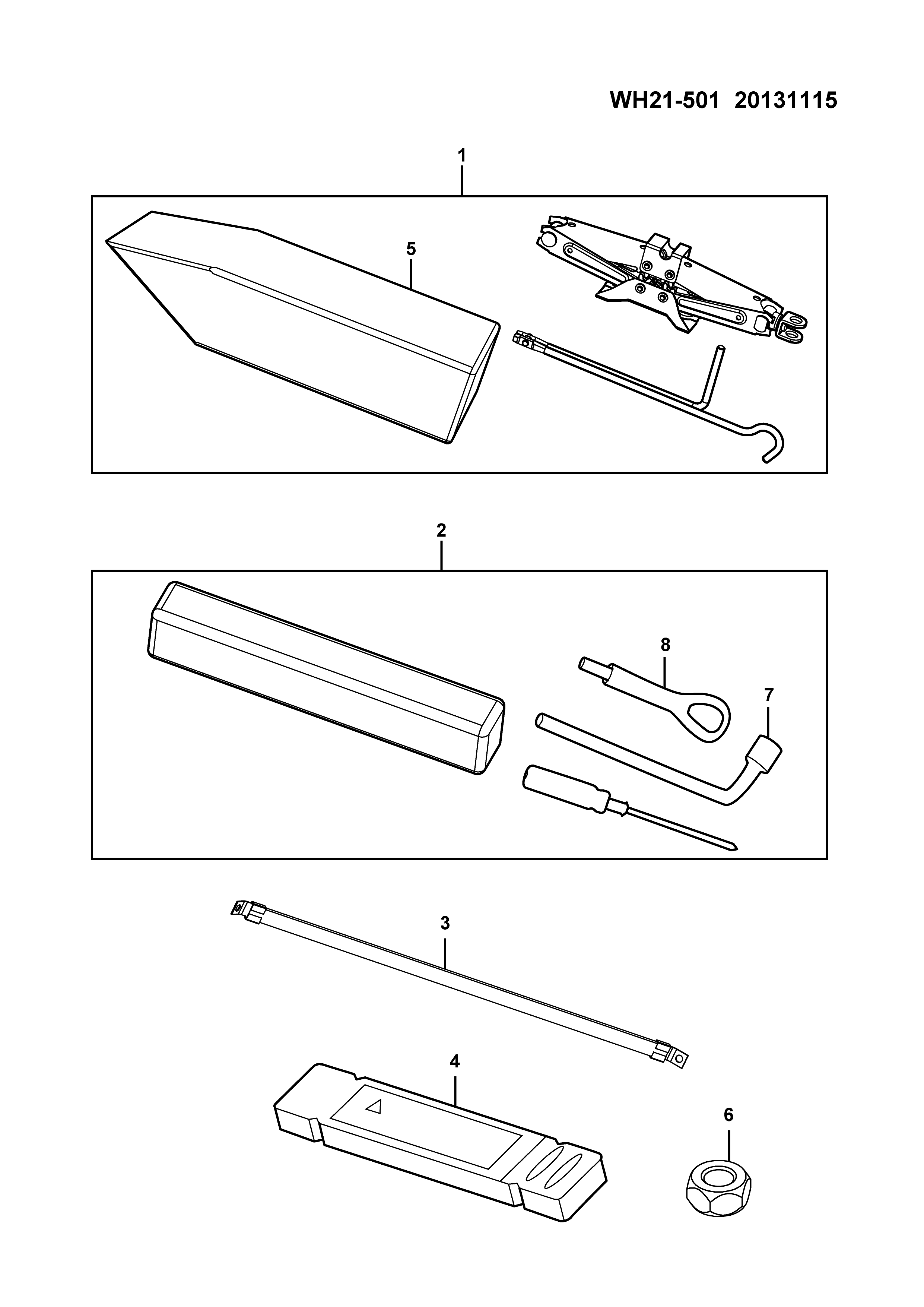 WH21-501 20131115

1

5

2

8

7

3

4

6