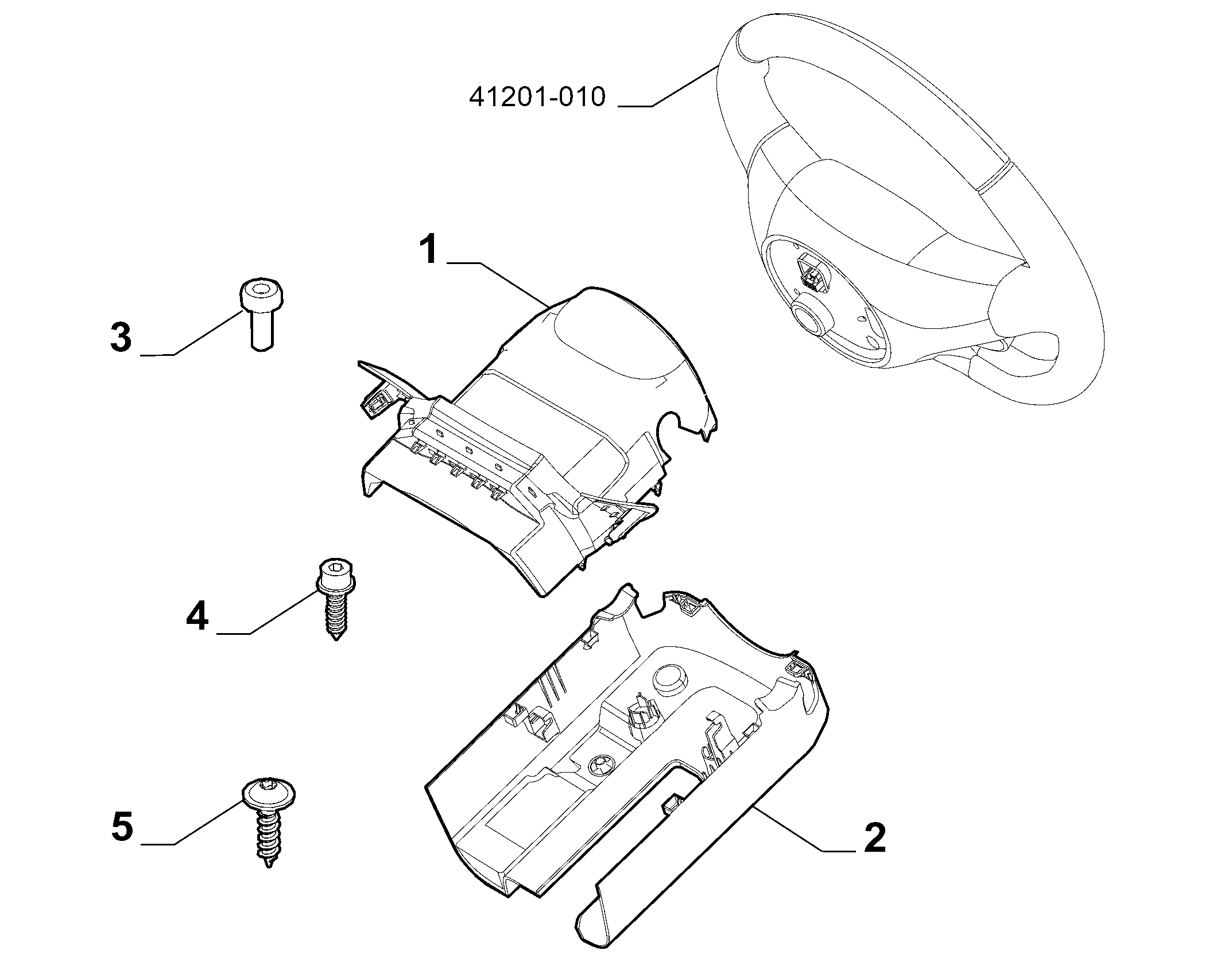 41201-010

1

3

4

5

2