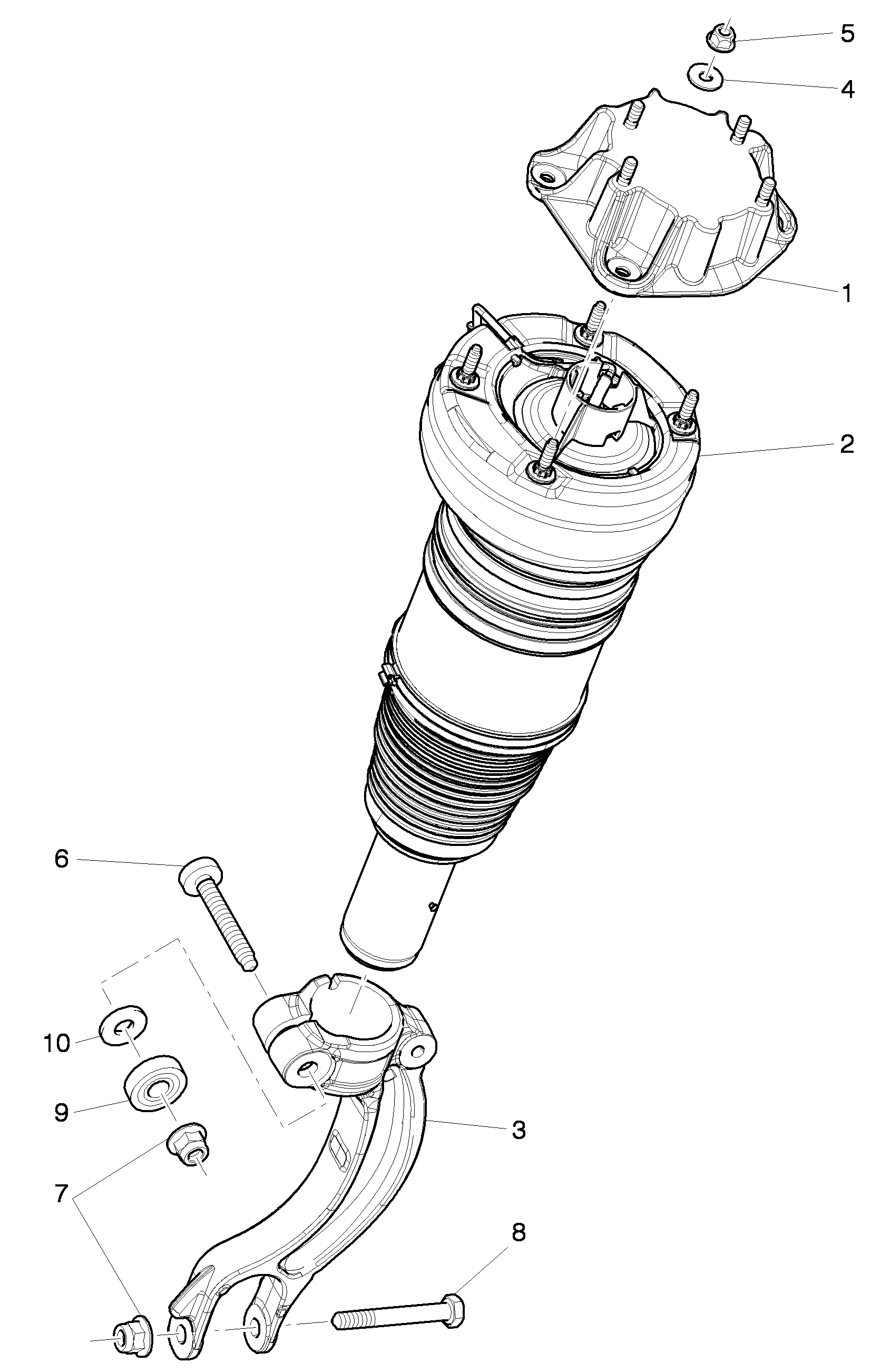 5
4
1
2
6
10
9
3
7
8