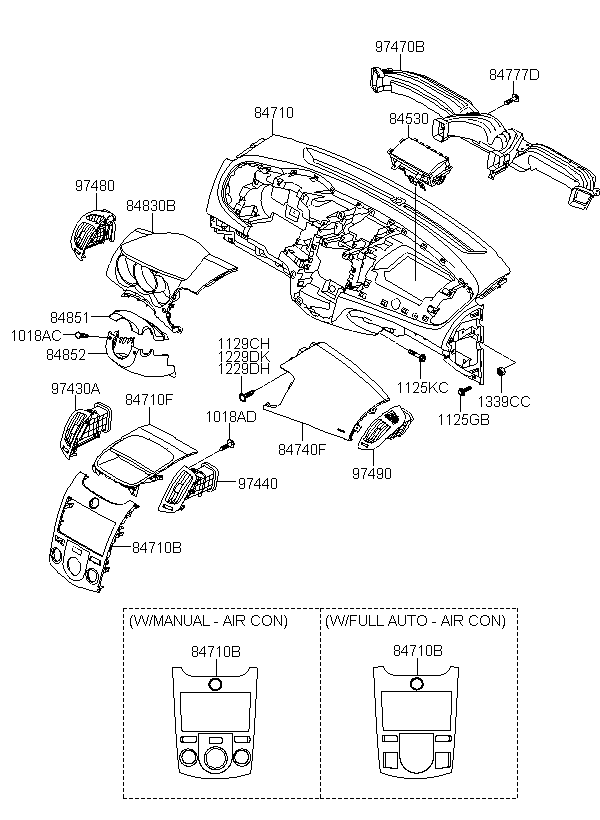 97470B
84777D
84710
84530
97480
84830B
84851
1018AC
84852
1129CH
1229DK
1229DH
1125KC
1339CC
1125GB
97430A
84710F
1018AD
84740F
97490
97440
84710B

(W/MANUAL - AIR CON)
84710B

(W/FULL AUTO - AIR CON)
84710B