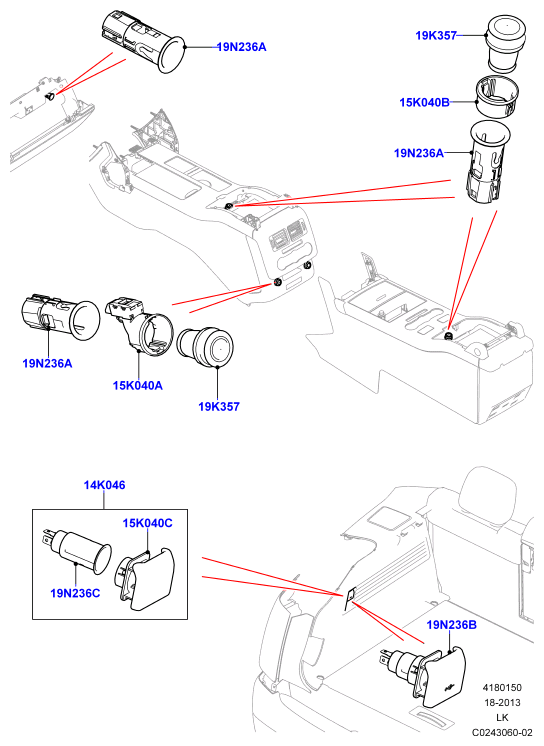 19N236A

19K357

15K040B

19N236A

19N236A

15K040A

19K357

14K046

15K040C

19N236C

19N236B

4180150
18-2013
LK
C0243060-02