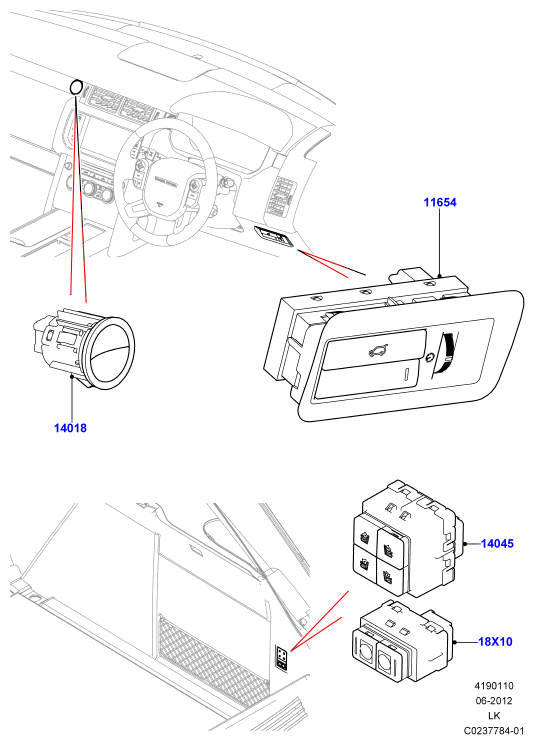 11654

14018

14045

18X10

4190110
06-2012
LK
C0237784-01