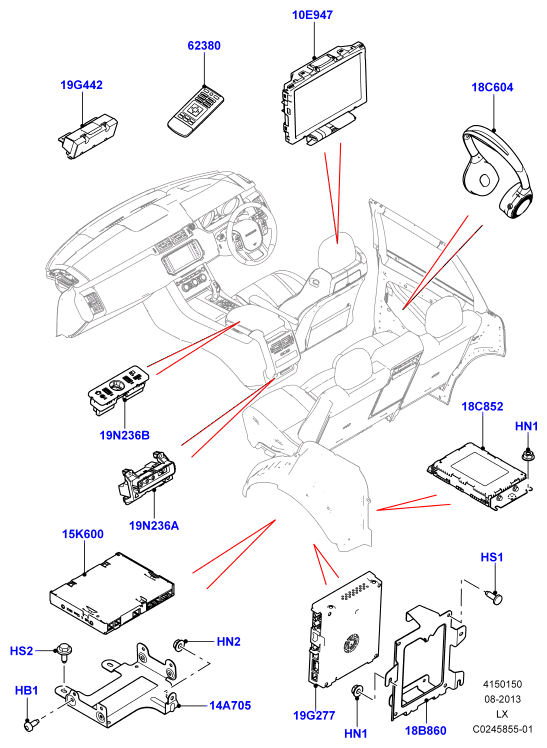 10E947
62380
19G442
18C604
19N236B
18C852
HN1
19N236A
15K600
HS1
HS2
HN2
HB1
14A705
19G277
HN1
18B860
4150150
08-2013
LX
C0245855-01