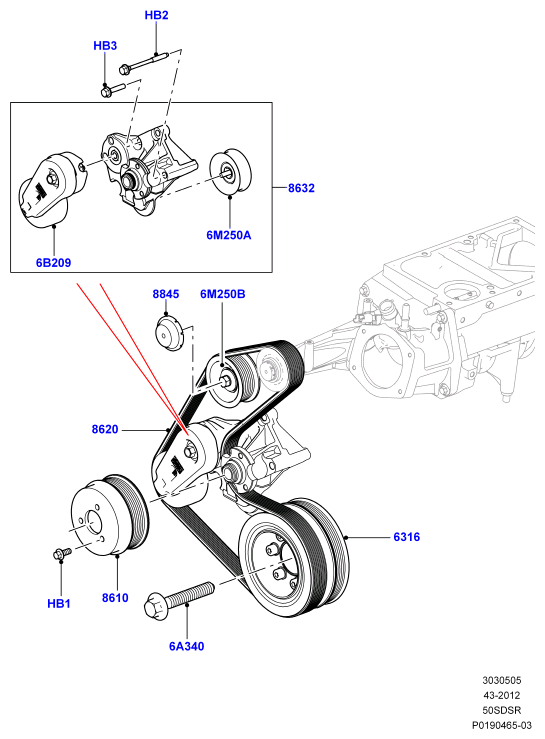 HB2

HB3

8632

6M250A

6B209

8845

6M250B

8620

6316

HB1

8610

6A340

3030505
43-2012
50SDSR
P0190465-03