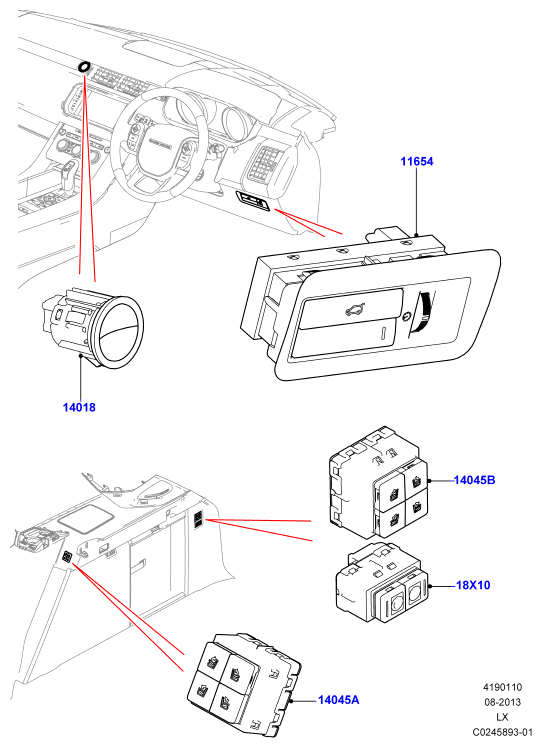 11654

14018

14045B

18X10

14045A

4190110
08-2013
LX
C0245893-01