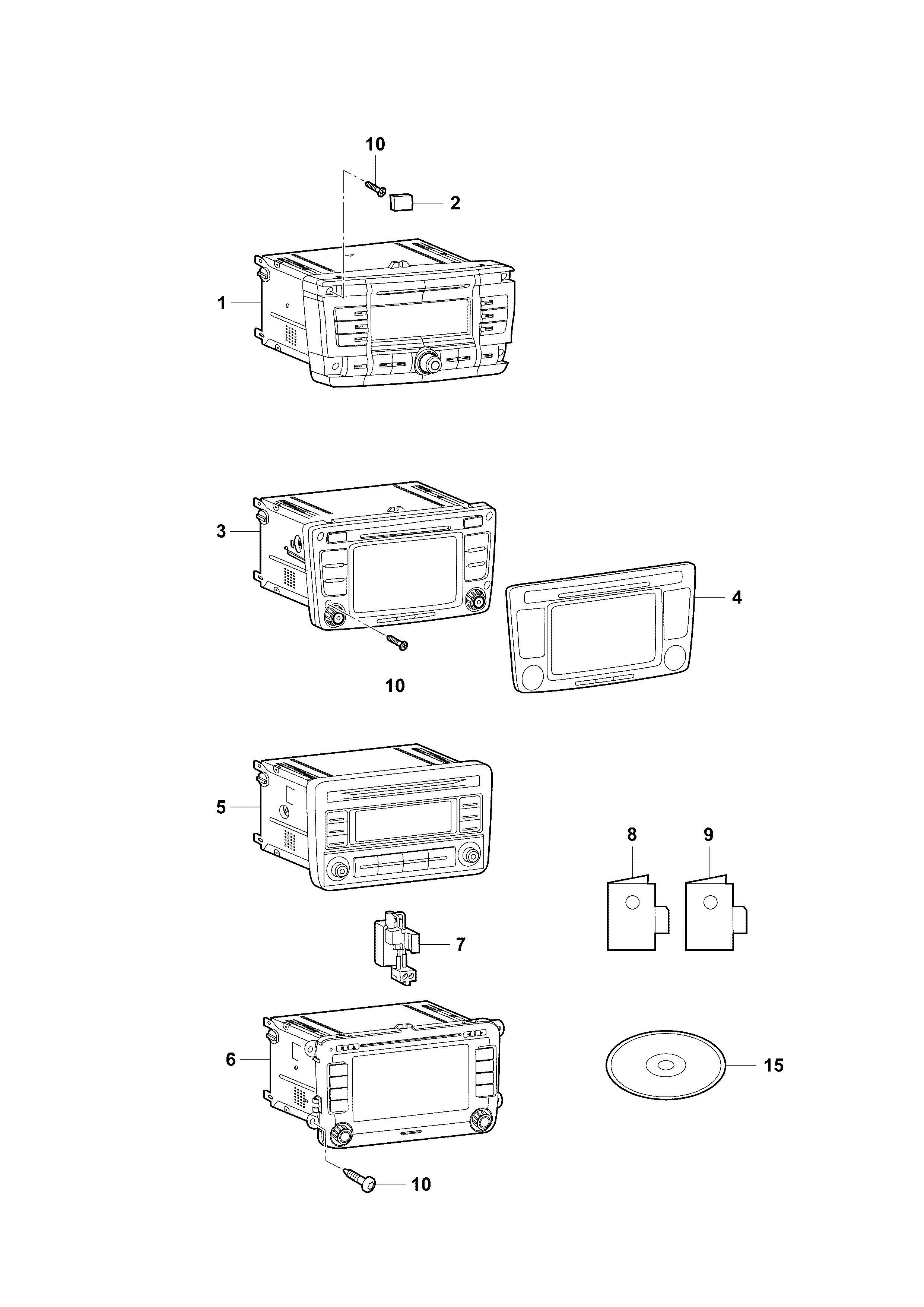 10
2
1
3
4
10
5
8
9
7
6
15
10