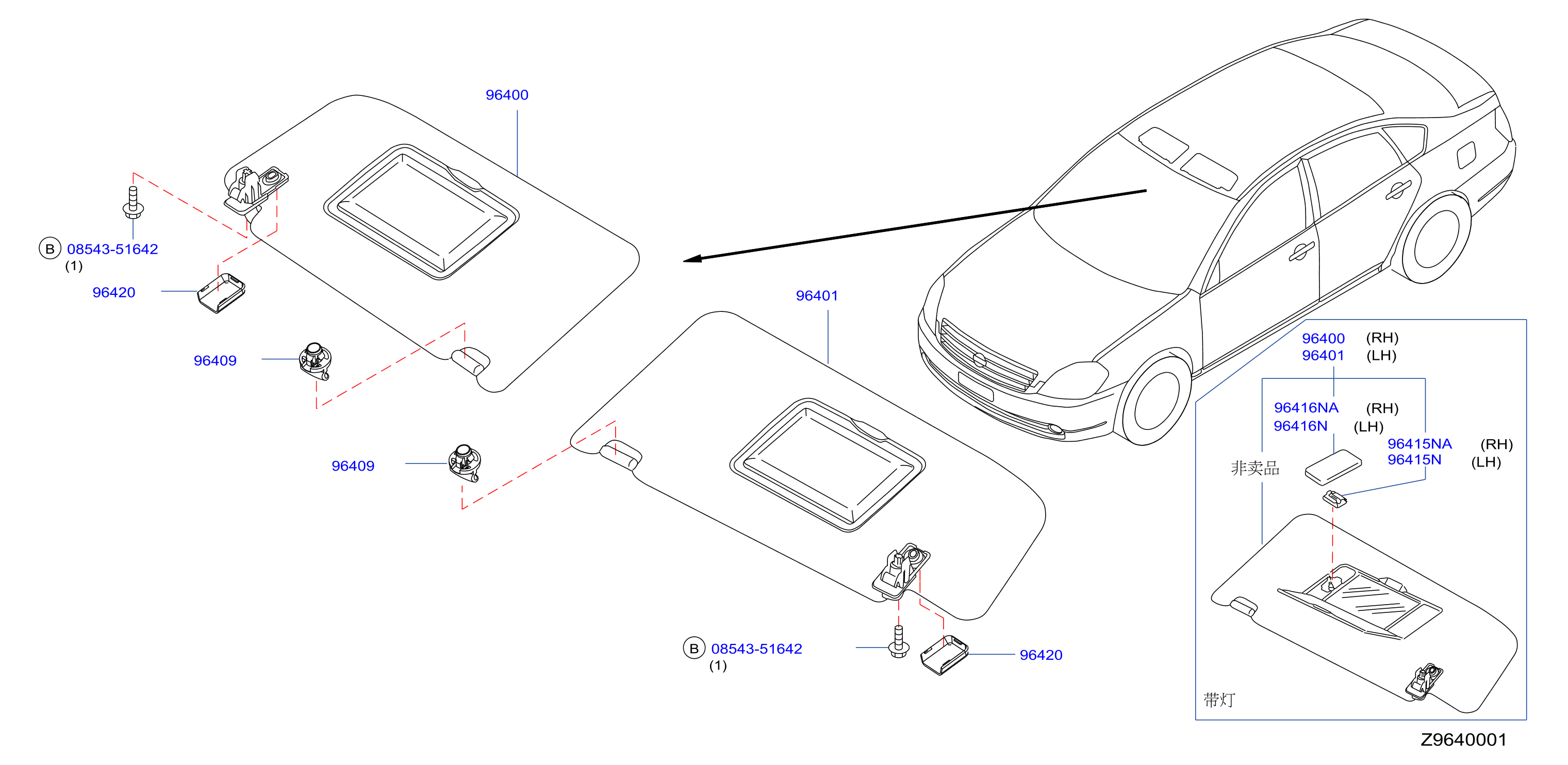 96400

B 08543-51642
(1)

96420

96409

96401

96409

B 08543-51642
(1)

96420

96400 (RH)
96401 (LH)

96416NA (RH)
96416N (LH)

96415NA (RH)
96415N (LH)

非卖品

带灯

Z9640001