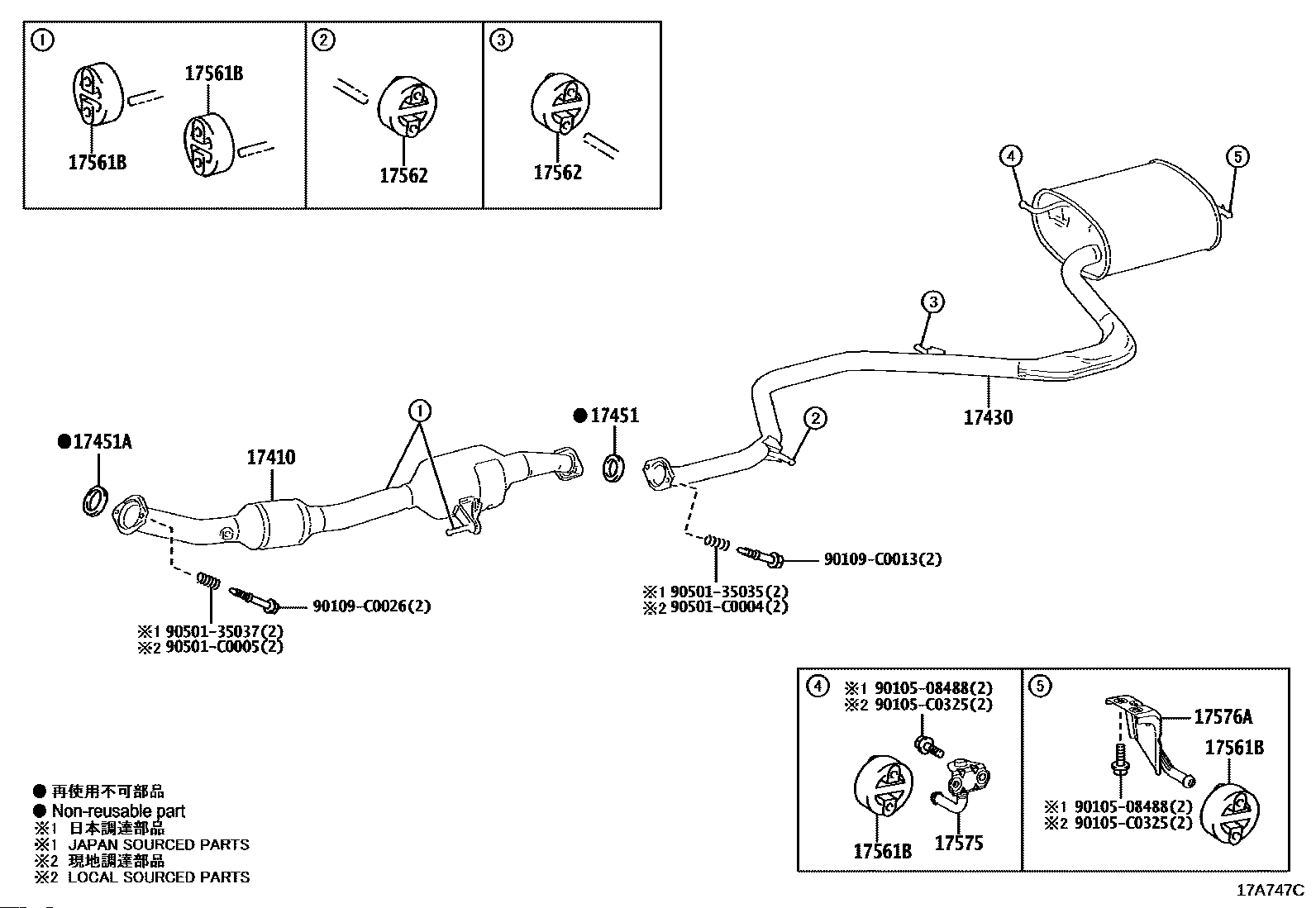 ①
17561B
17561B

②
17562

③
17562

④
⑤
③
17430
②
①
●17451
●17451A
17410
90109-C0013(2)
※1 90501-35035(2)
※2 90501-C0004(2)
90109-C0026(2)
※1 90501-35037(2)
※2 90501-C0005(2)

④
※1 90105-08488(2)
※2 90105-C0325(2)
17561B
17575

⑤
17576A
17561B
※1 90105-08488(2)
※2 90105-C0325(2)

● 再使用不可部品
● Non-reusable part
※1 日本調達部品
※1 JAPAN SOURCED PARTS
※2 現地調達部品
※2 LOCAL SOURCED PARTS

17A747C