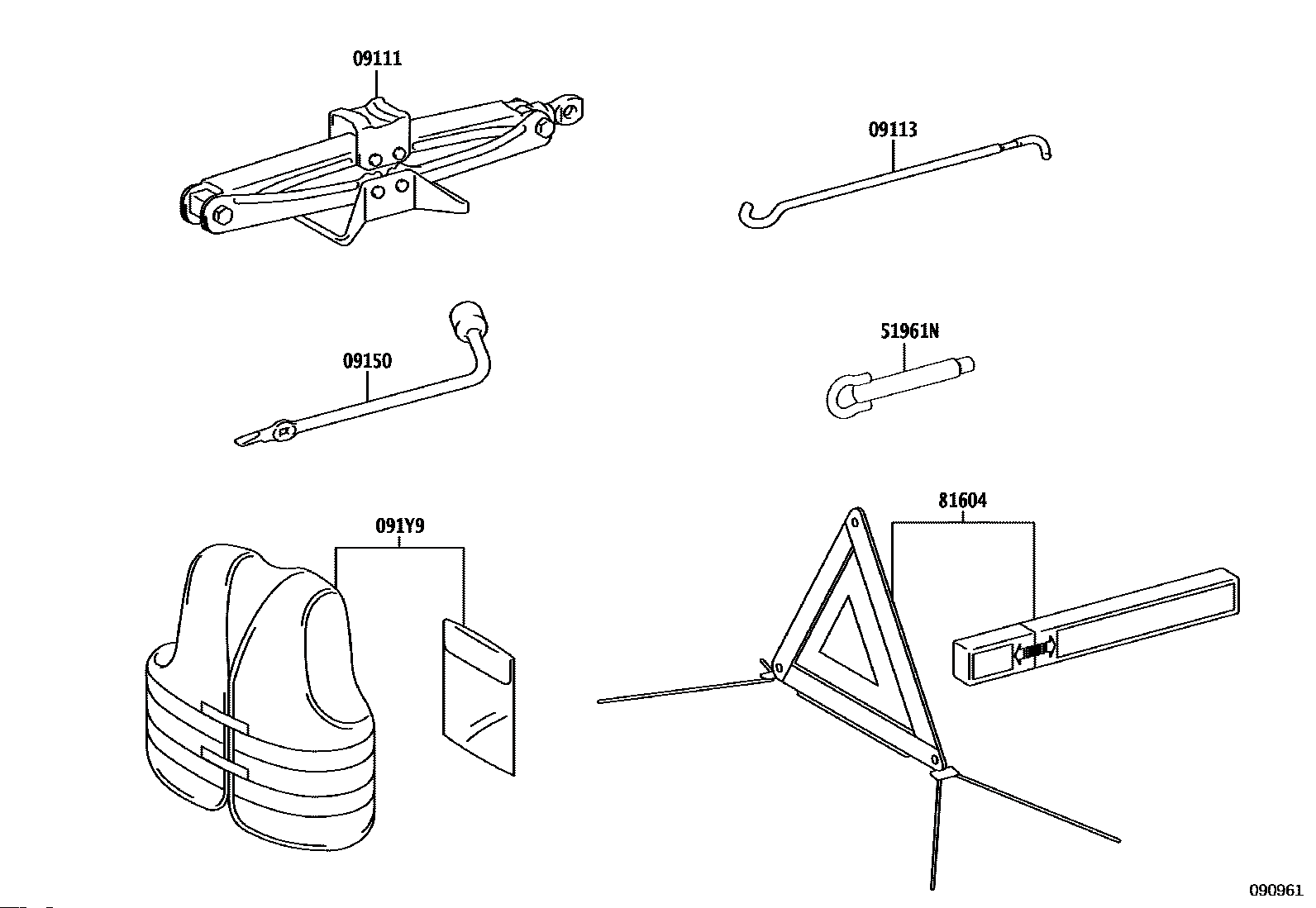 09111

09113

09150

51961N

091Y9

81604

090961